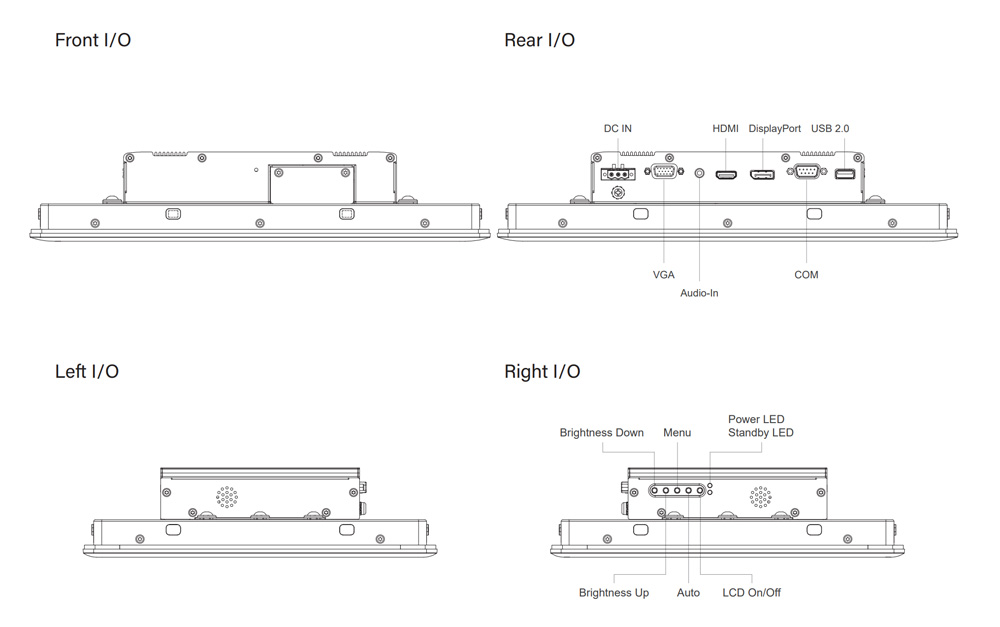 Front I/O

Rear I/O

DC IN
HDMI
DisplayPort
USB 2.0
VGA
Audio-In
COM

Left I/O

Right I/O

Brightness Down
Menu
Power LED
Standby LED
Brightness Up
Auto
LCD On/Off