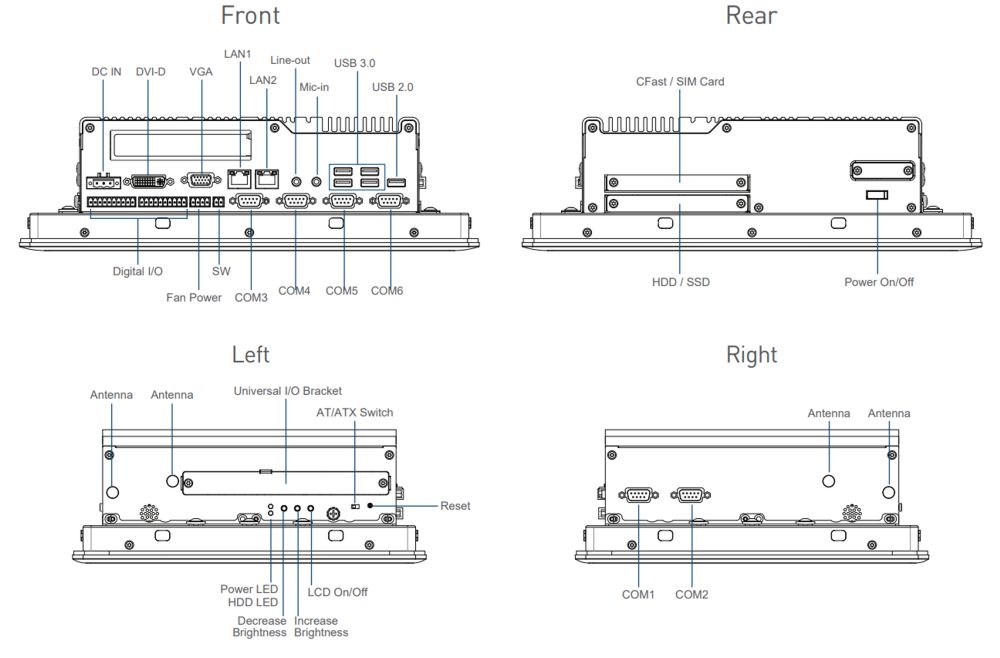 Front

DC IN
DVI-D
VGA
LAN1
LAN2
Line-out
Mic-in
USB 3.0
USB 2.0

Digital I/O
Fan Power
SW
COM3
COM4
COM5
COM6

Rear

CFast / SIM Card

HDD / SSD
Power On/Off

Left

Antenna
Antenna
Universal I/O Bracket
AT/ATX Switch
Reset

Power LED
HDD LED
Decrease Brightness
Increase Brightness
LCD On/Off

Right

Antenna
Antenna

COM1
COM2