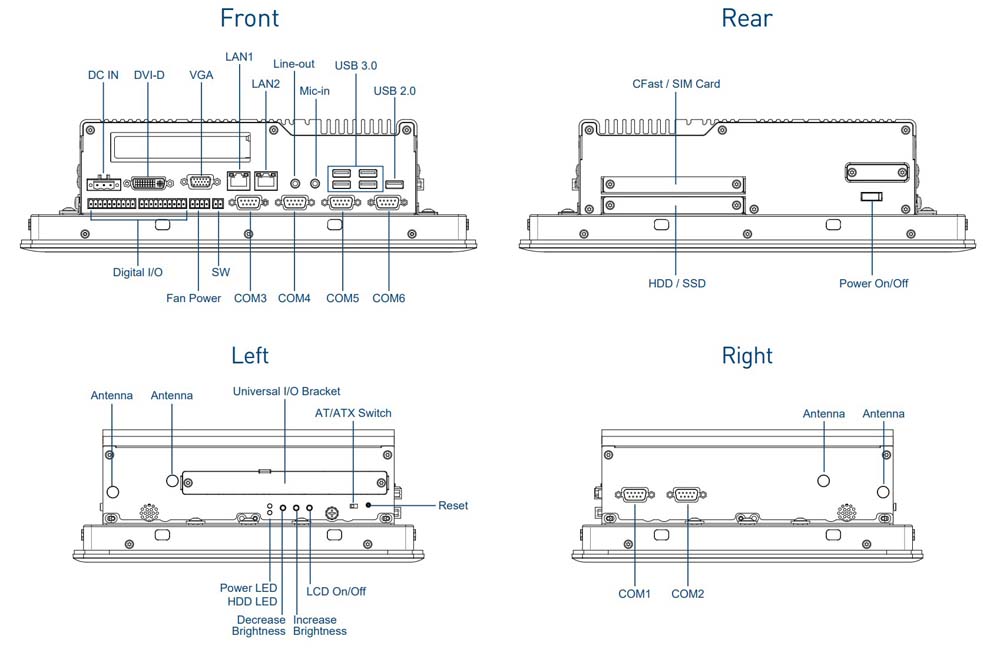 Front

DC IN
DVI-D
VGA
LAN1
LAN2
Line-out
Mic-in
USB 3.0
USB 2.0
Digital I/O
Fan Power
SW
COM3
COM4
COM5
COM6

Rear

CFast / SIM Card
HDD / SSD
Power On/Off

Left

Antenna
Antenna
Universal I/O Bracket
AT/ATX Switch
Reset
Power LED
HDD LED
Decrease Brightness
Increase Brightness
LCD On/Off

Right

Antenna
Antenna
COM1
COM2