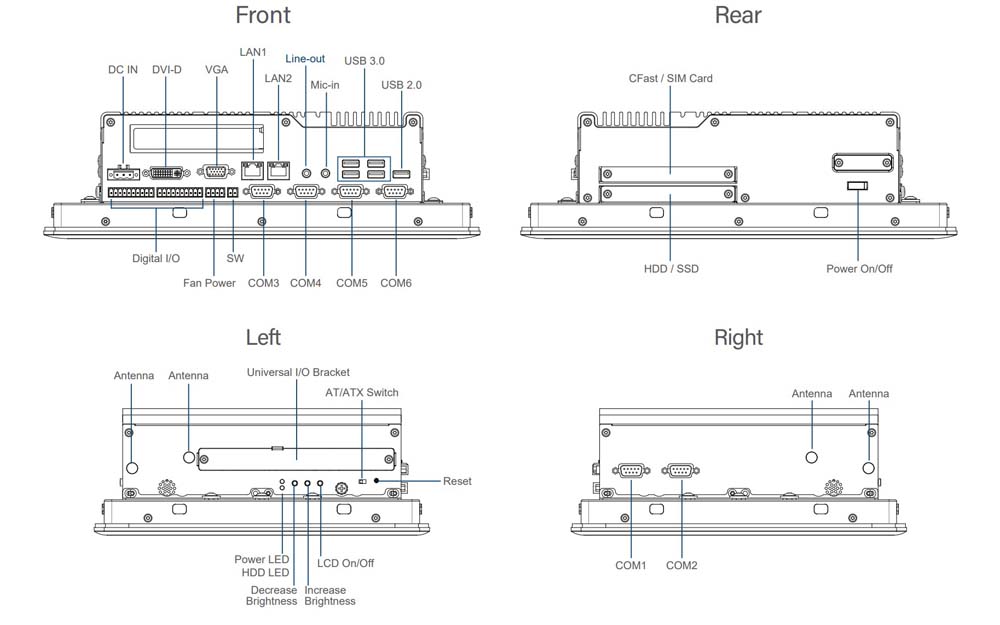 Front

DC IN DVI-D VGA LAN1 LAN2 Line-out Mic-in USB 3.0 USB 2.0

Digital I/O Fan Power SW COM3 COM4 COM5 COM6

Rear

CFast / SIM Card

HDD / SSD Power On/Off

Left

Antenna Antenna Universal I/O Bracket AT/ATX Switch

Reset

Power LED HDD LED Decrease Brightness Increase Brightness LCD On/Off

Right

Antenna Antenna

COM1 COM2