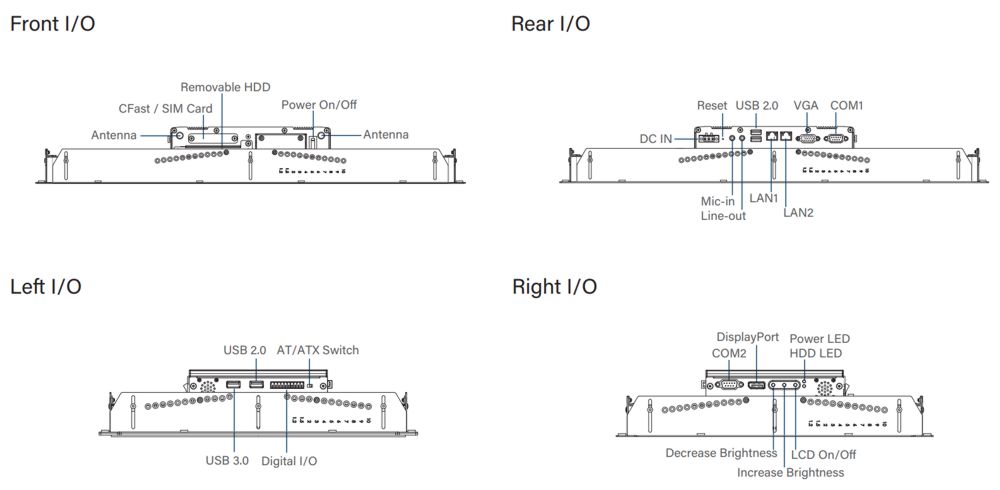 Front I/O

Removable HDD
CFast / SIM Card
Power On/Off
Antenna
Antenna

Rear I/O

Reset
USB 2.0
VGA
COM1
DC IN
Mic-in
Line-out
LAN1
LAN2

Left I/O

USB 2.0
AT/ATX Switch
USB 3.0
Digital I/O

Right I/O

DisplayPort
COM2
Power LED
HDD LED
Decrease Brightness
LCD On/Off
Increase Brightness