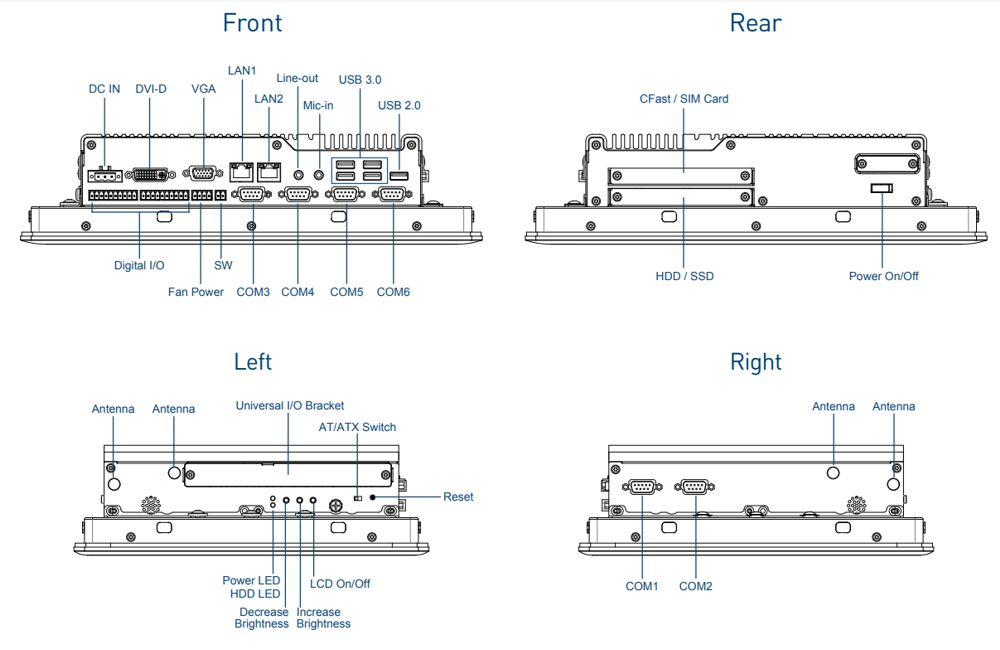 Front

DC IN
DVI-D
VGA
LAN1
LAN2
Line-out
Mic-in
USB 3.0
USB 2.0
Digital I/O
SW
Fan Power
COM3
COM4
COM5
COM6

Rear

CFast / SIM Card
HDD / SSD
Power On/Off

Left

Antenna
Antenna
Universal I/O Bracket
AT/ATX Switch
Reset
Power LED
HDD LED
Decrease Brightness
Increase Brightness
LCD On/Off

Right

Antenna
Antenna
COM1
COM2