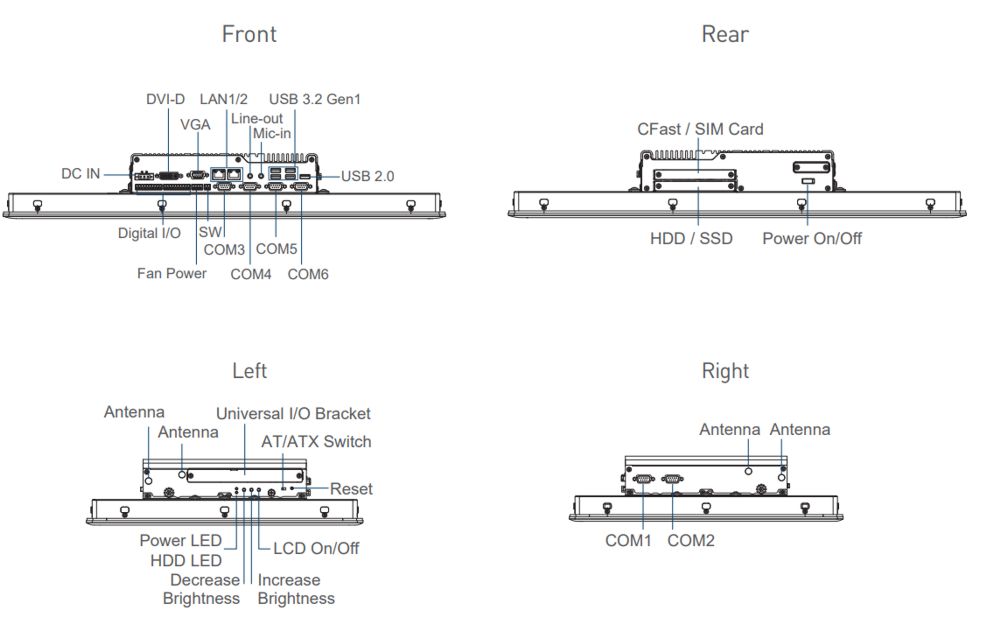 Front

DVI-D
LAN1/2
USB 3.2 Gen1
VGA
Line-out
Mic-in
DC IN
USB 2.0
Digital I/O
SW
COM3
COM5
Fan Power
COM4
COM6

Rear

CFast / SIM Card
HDD / SSD
Power On/Off

Left

Antenna
Antenna
Universal I/O Bracket
AT/ATX Switch
Reset
Power LED
HDD LED
LCD On/Off
Decrease Brightness
Increase Brightness

Right

Antenna
Antenna
COM1
COM2